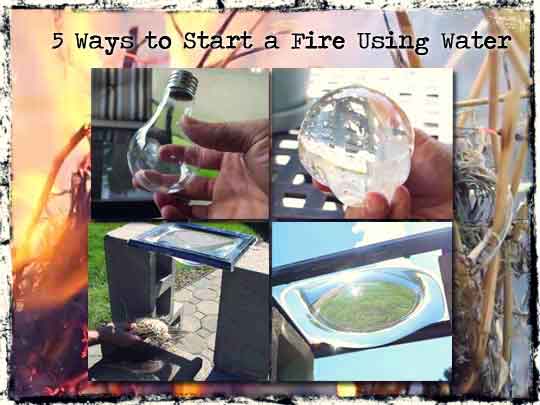 5 Ways to Start a Fire Using Water